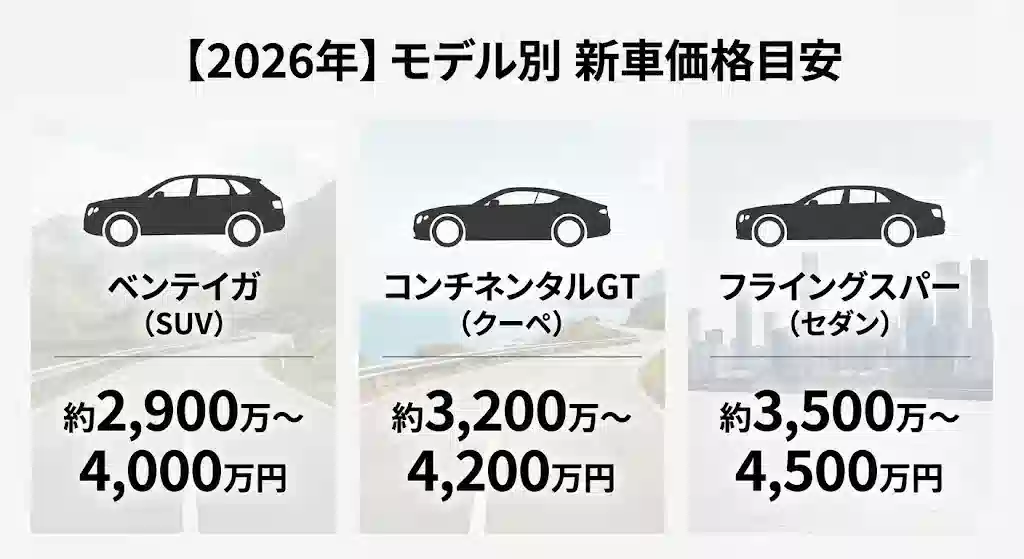 【2026年】モデル別 新車価格目安

ベンテイガ
（SUV）

約2,900万～
4,000万円

コンチネンタルGT
（クーペ）

約3,200万～
4,200万円

フライングスパー
（セダン）

約3,500万～
4,500万円